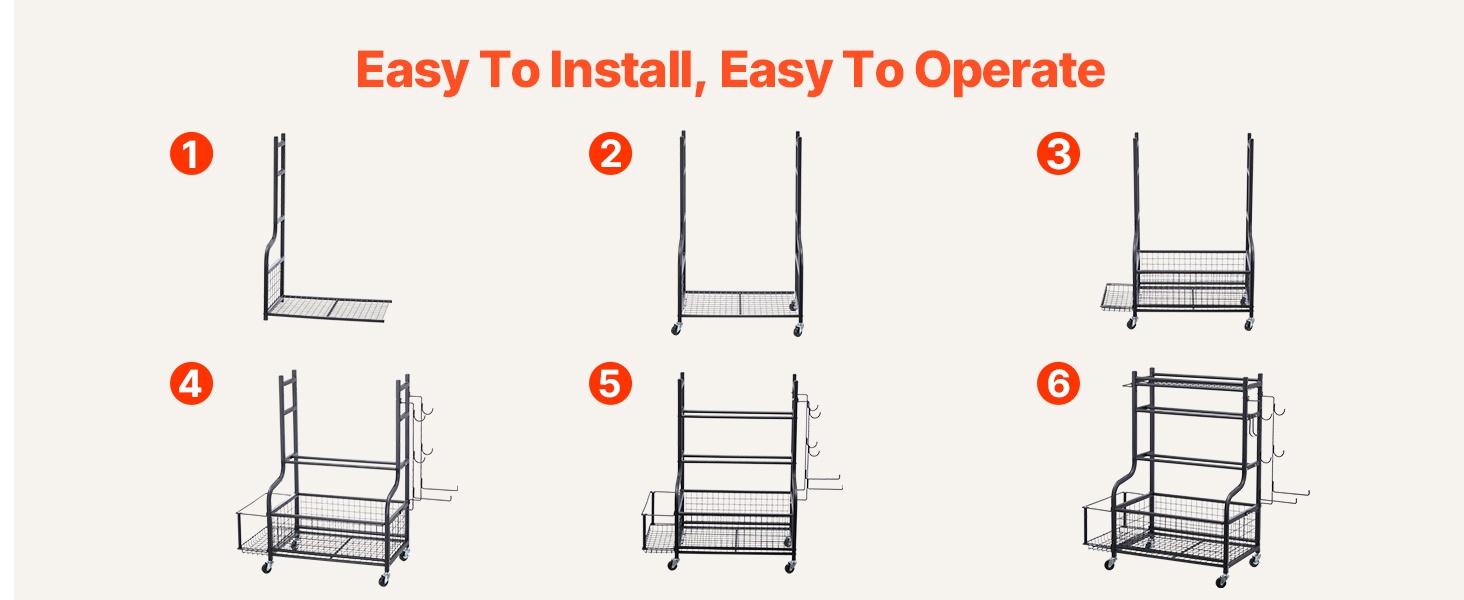 Easy To Install, Easy To Operate

1

2

3

4

5

6