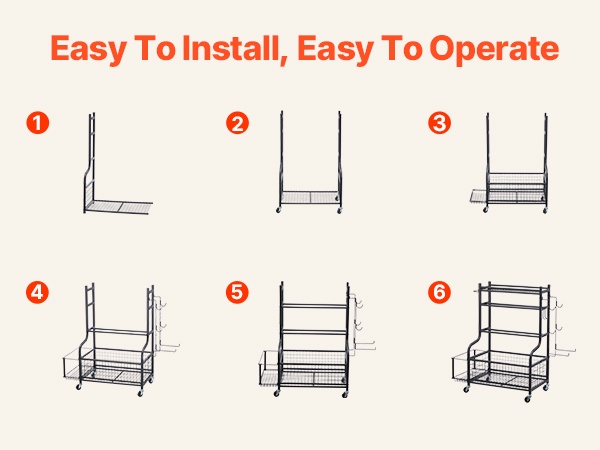 Easy To Install, Easy To Operate

1

2

3

4

5

6